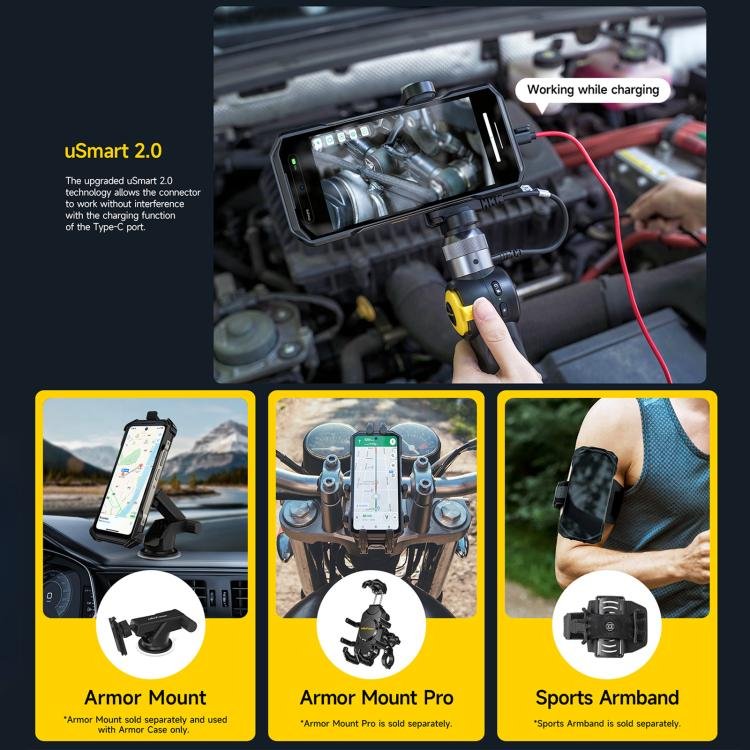 uSmart 2.0

The upgraded uSmart 2.0 technology allows the connector to work without interference with the charging function of the Type-C port.

Working while charging

Armor Mount
*Armor Mount sold separately and used with Armor Case only.

Armor Mount Pro
*Armor Mount Pro is sold separately.

Sports Armband
*Sports Armband is sold separately.